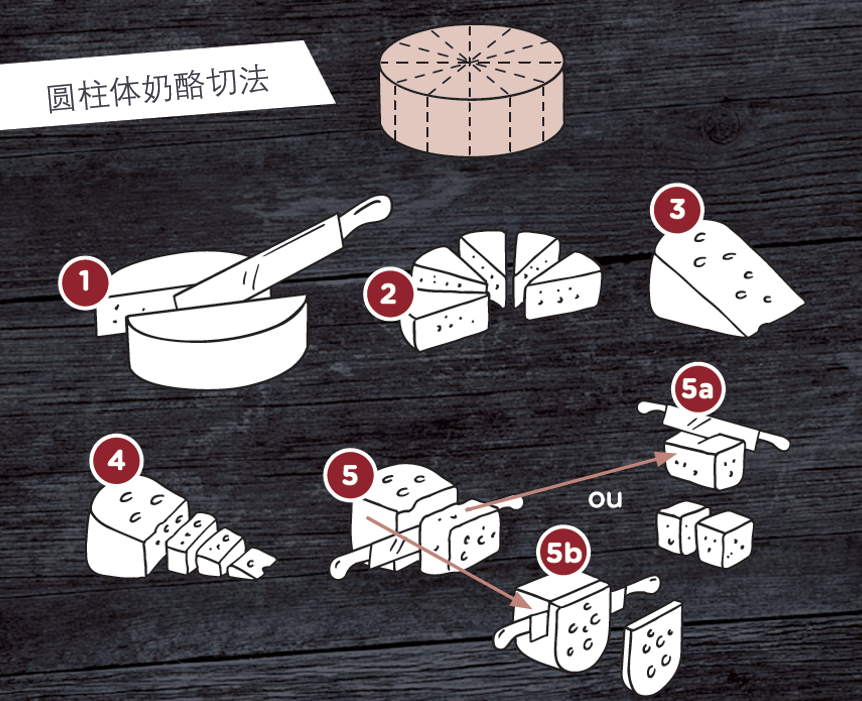 圆柱体奶酪切法

1

2

3

4

5

5a

ou

5b